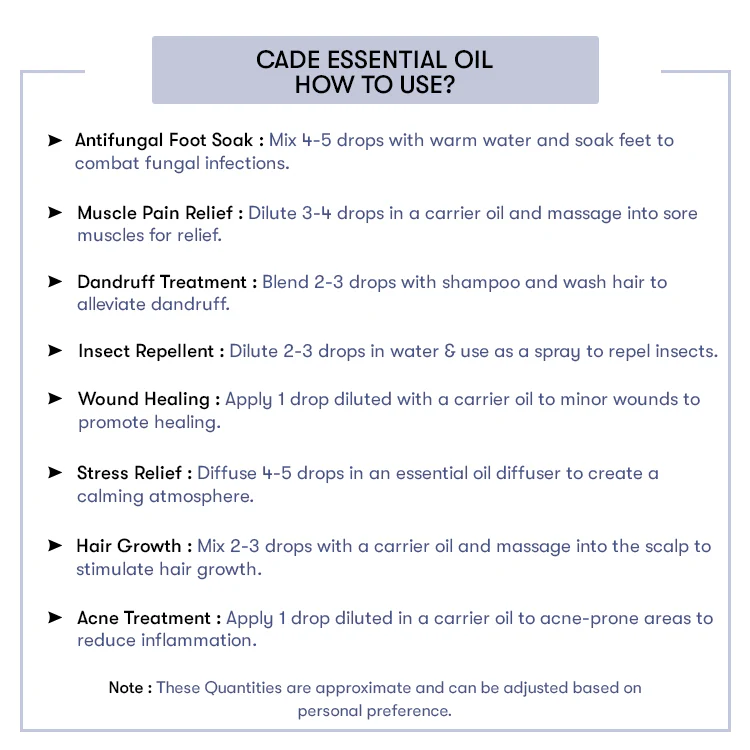 CADE ESSENTIAL OIL
HOW TO USE?

➤ Antifungal Foot Soak : Mix 4-5 drops with warm water and soak feet to combat fungal infections.

➤ Muscle Pain Relief : Dilute 3-4 drops in a carrier oil and massage into sore muscles for relief.

➤ Dandruff Treatment : Blend 2-3 drops with shampoo and wash hair to alleviate dandruff.

➤ Insect Repellent : Dilute 2-3 drops in water & use as a spray to repel insects.

➤ Wound Healing : Apply 1 drop diluted with a carrier oil to minor wounds to promote healing.

➤ Stress Relief : Diffuse 4-5 drops in an essential oil diffuser to create a calming atmosphere.

➤ Hair Growth : Mix 2-3 drops with a carrier oil and massage into the scalp to stimulate hair growth.

➤ Acne Treatment : Apply 1 drop diluted in a carrier oil to acne-prone areas to reduce inflammation.

Note : These Quantities are approximate and can be adjusted based on personal preference.