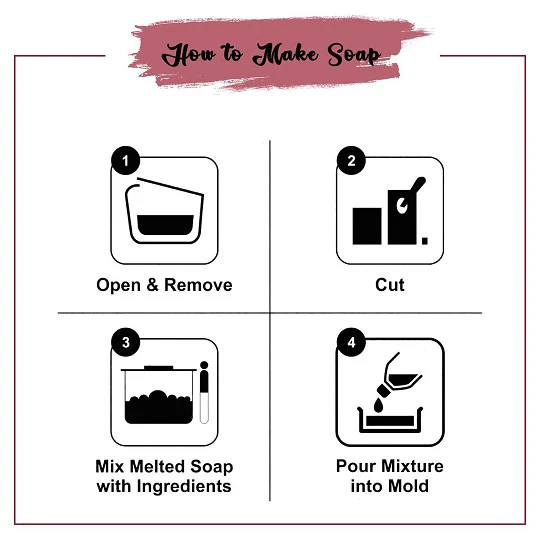 How to Make Soap

1
Open & Remove

2
Cut

3
Mix Melted Soap with Ingredients

4
Pour Mixture into Mold